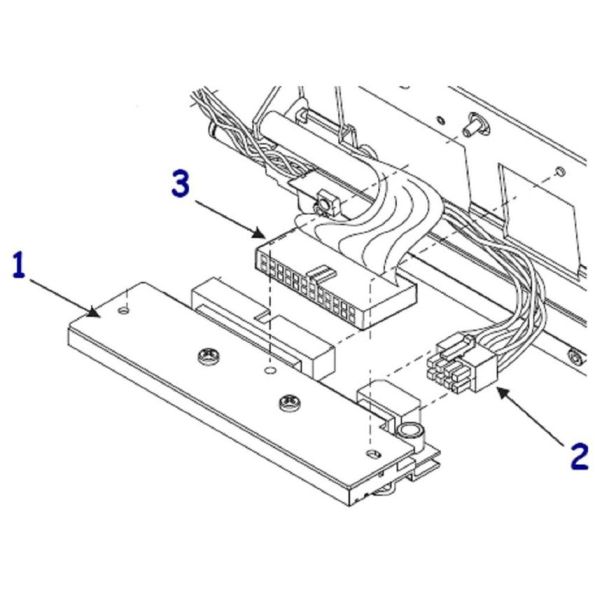 3
1
2